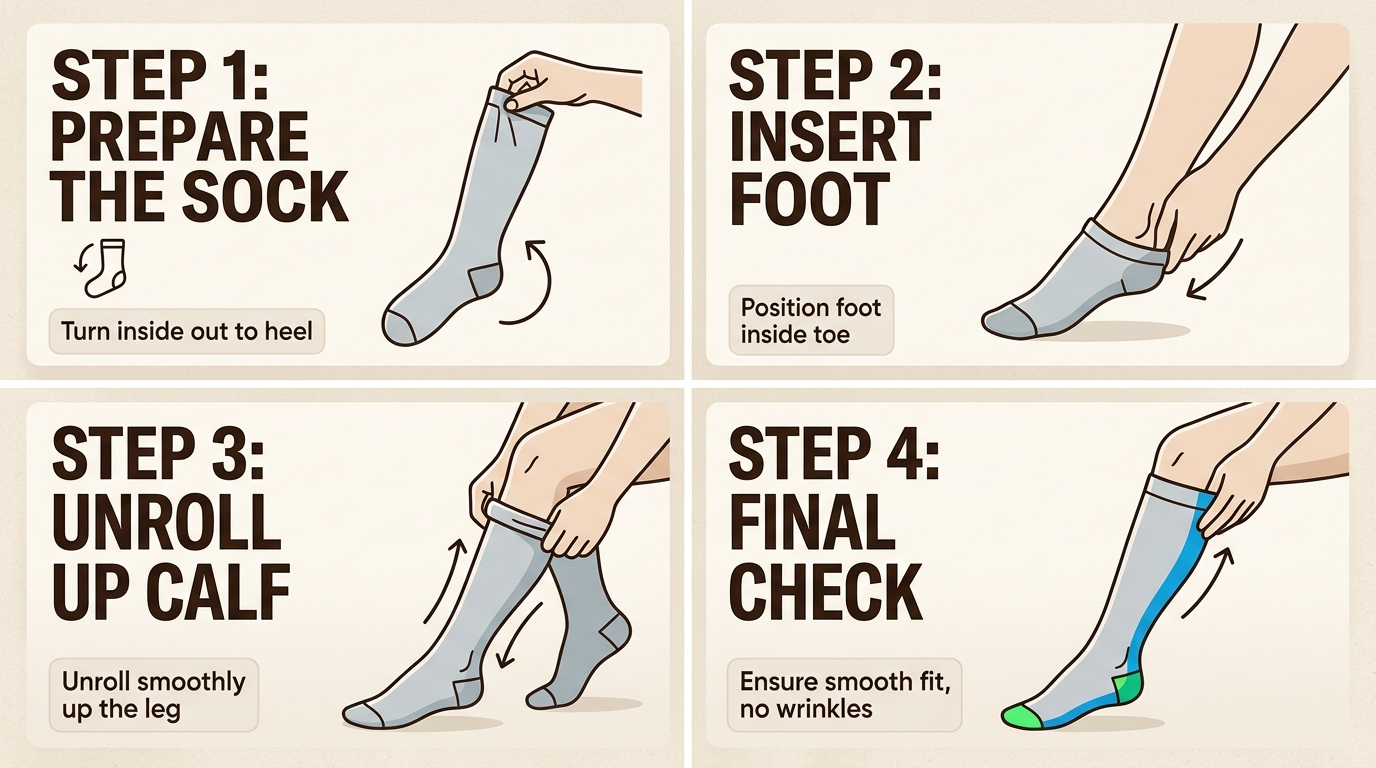 STEP 1: PREPARE THE SOCK

Turn inside out to heel

STEP 2: INSERT FOOT

Position foot inside toe

STEP 3: UNROLL UP CALF

Unroll smoothly up the leg

STEP 4: FINAL CHECK

Ensure smooth fit, no wrinkles